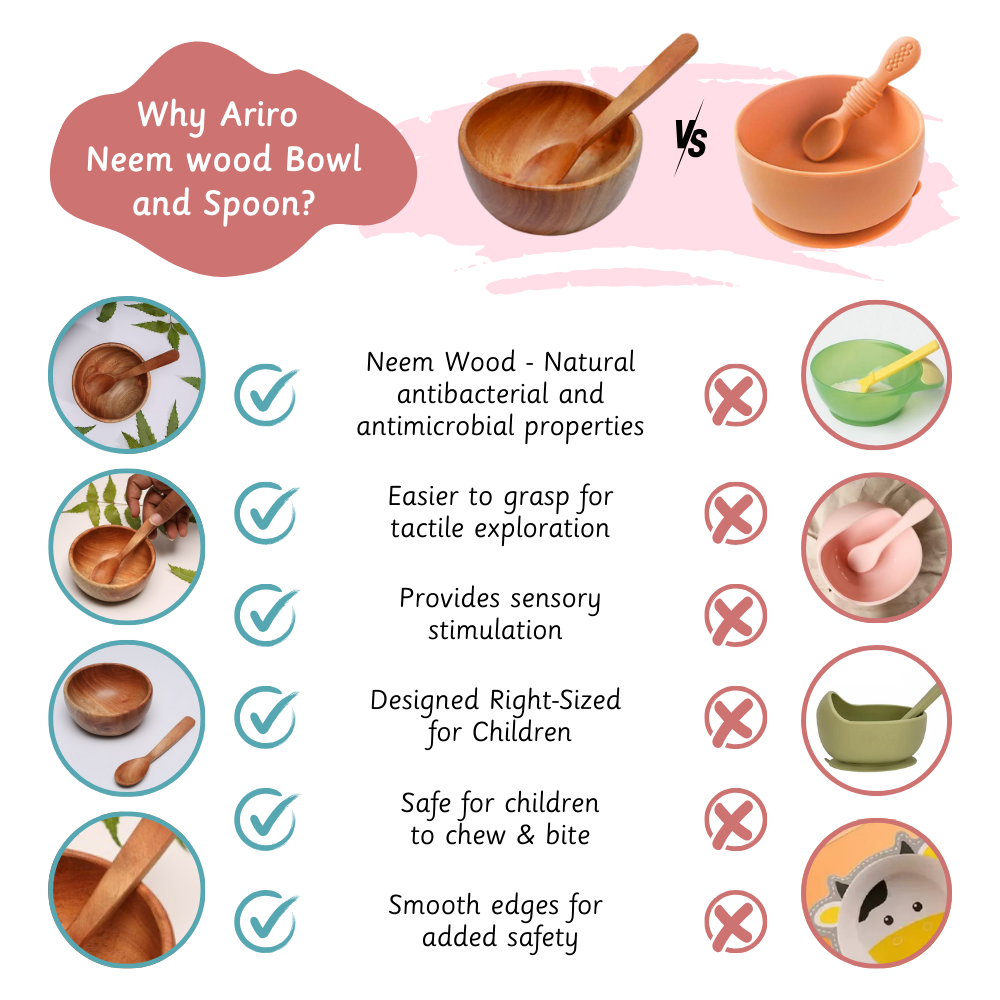 Why Ariro Neem wood Bowl and Spoon?

VS

Neem Wood - Natural antibacterial and antimicrobial properties

Easier to grasp for tactile exploration

Provides sensory stimulation

Designed Right-Sized for Children

Safe for children to chew & bite

Smooth edges for added safety